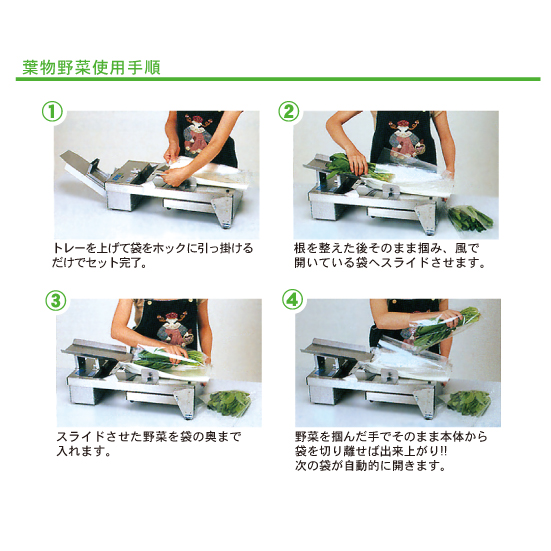 葉物野菜使用手順

①

トレーを上げて袋をホックに引っ掛けるだけでセット完了。

②

根を整えた後そのまま掴み、風で開いている袋へスライドさせます。

③

スライドさせた野菜を袋の奥まで入れます。

④

野菜を掴んだ手でそのまま本体から袋を切り離せば出来上がり!!
次の袋が自動的に開きます。