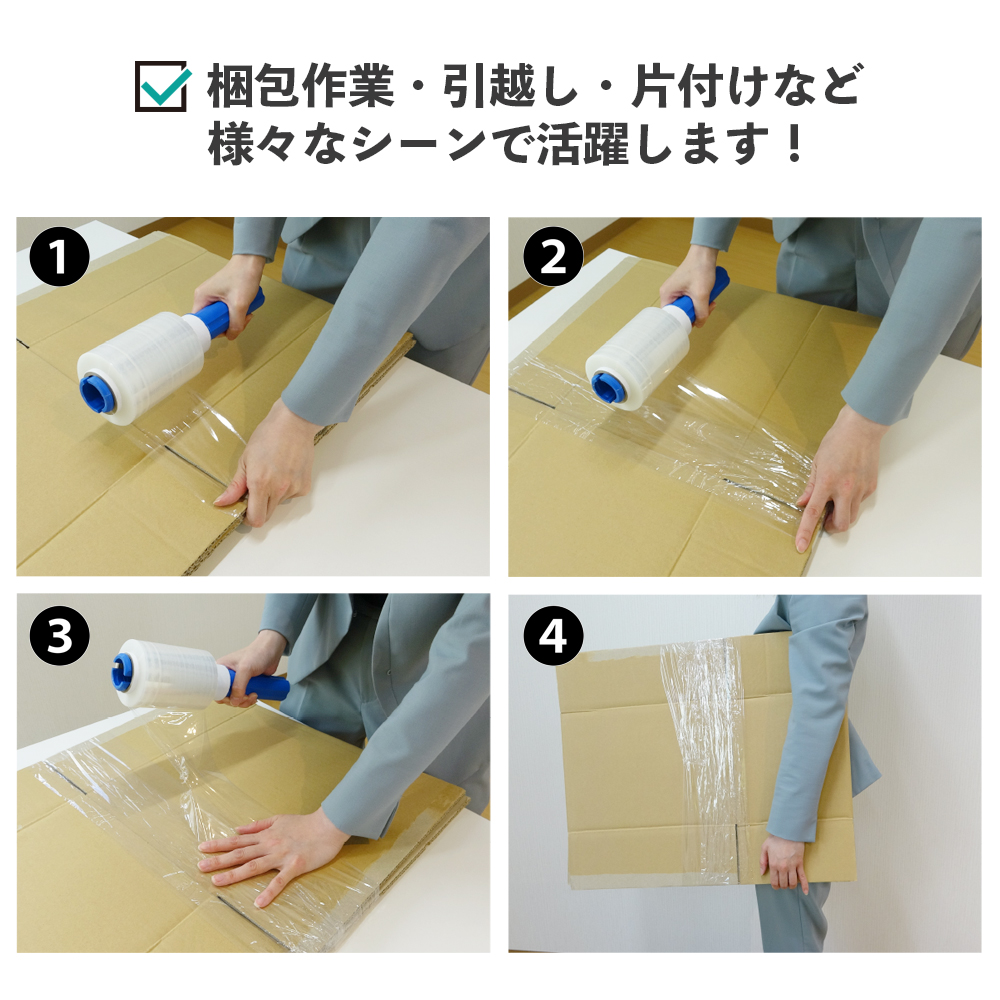 梱包作業・引越し・片付けなど
様々なシーンで活躍します！

1

2

3

4